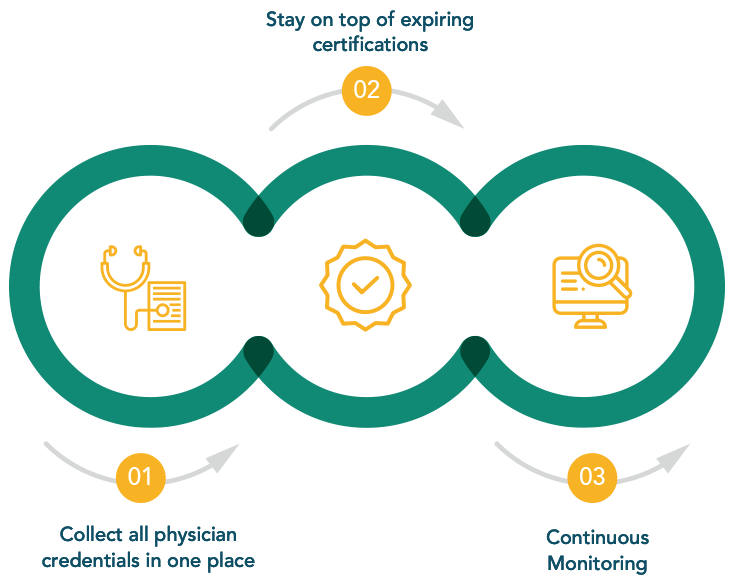 Stay on top of expiring certifications

02

01

Collect all physician credentials in one place

03

Continuous Monitoring